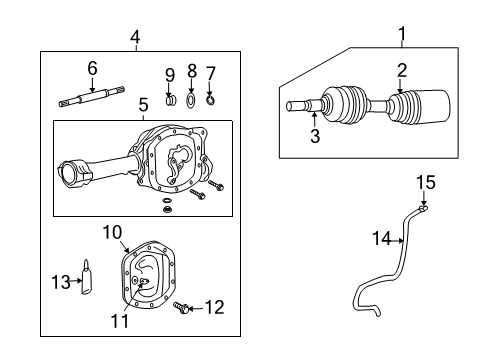 4
6
9
8
7
5
10
13
11
12
1
2
3
15
14