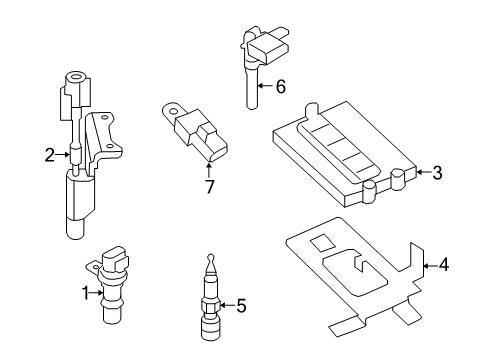 6
2
7
3
4
1
5