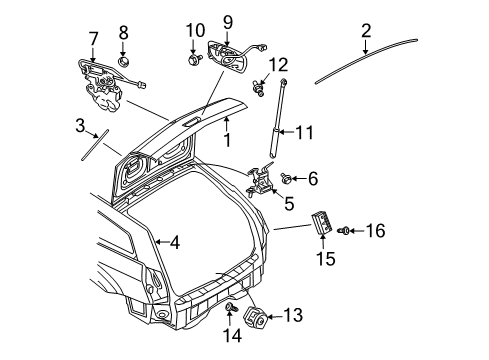 7
8
10
9
2
12
3
1
11
6
5
4
16
15
13
14