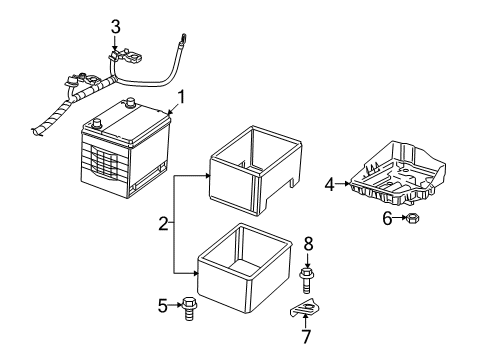 3
1
2
4
6
8
5
7