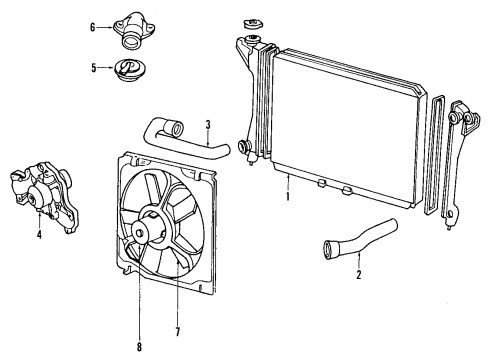 6
5
3
4
1
2
8
7