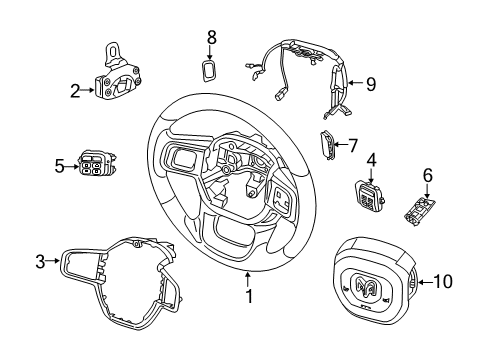 8
2
9
7
5
4
6
3
1
10