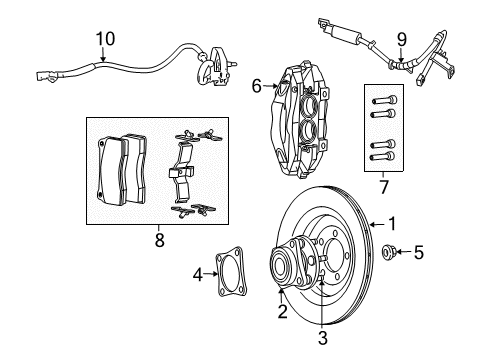 10
9
6
7
8
1
5
4
2
3