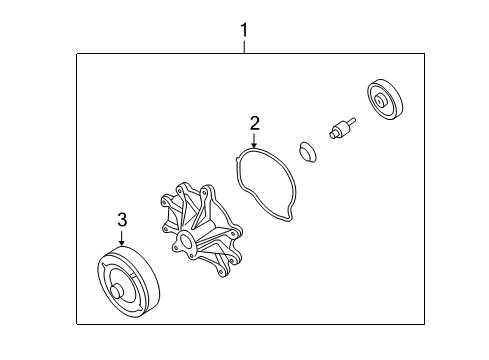 1
2
3