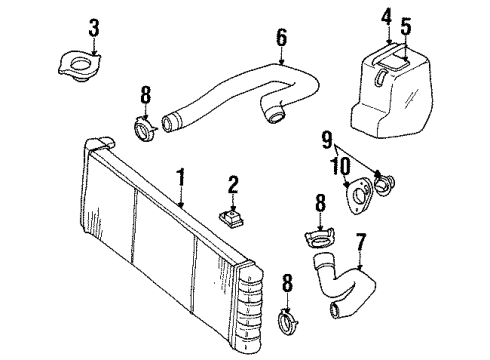 3
6
4
5
8
9
10
1
2
8
7
8