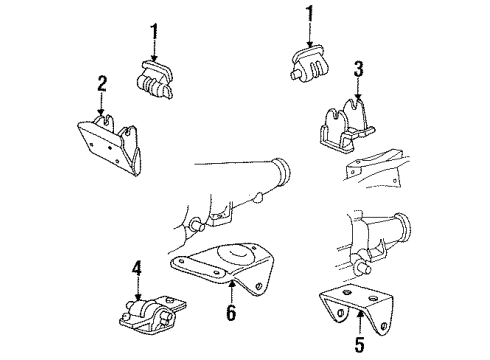 1
1
2
3
4
6
5