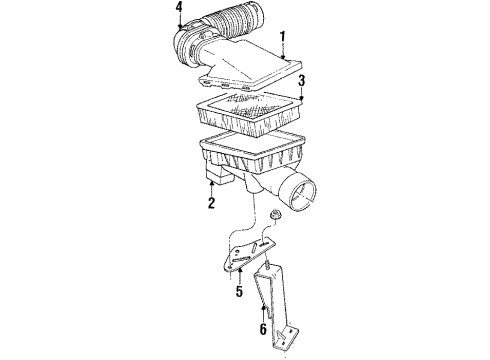 4
1
3
2
5
6