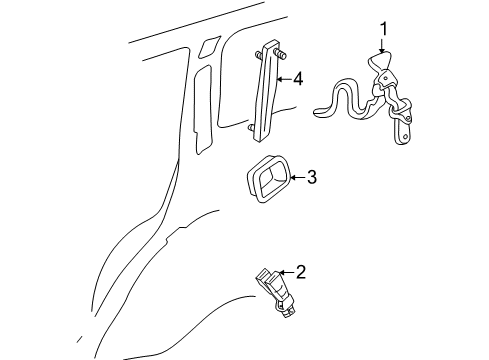 1
4
3
2