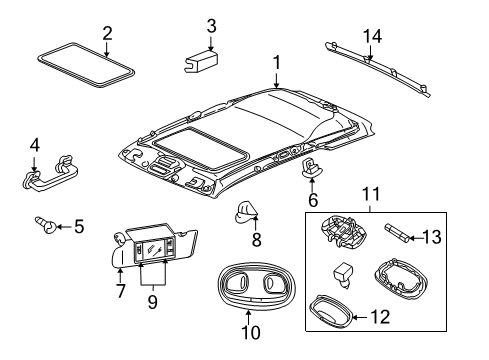 2
3
14
1
4
6
11
5
8
13
7
9
10
12