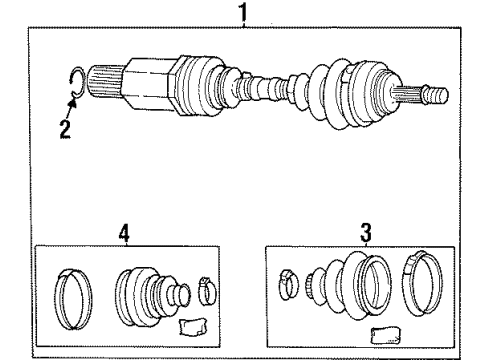 1
2
4
3