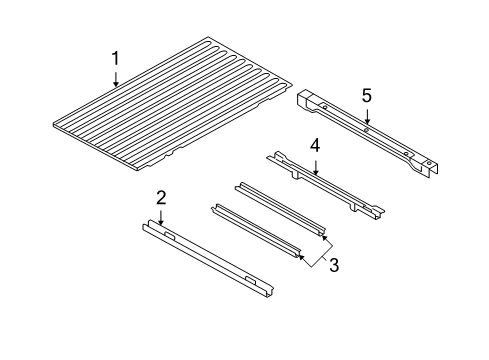 1
5
4
2
3