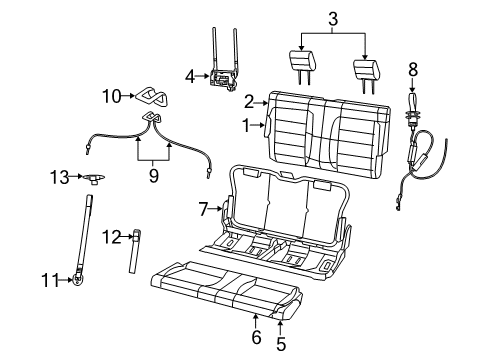 3
4
8
10
2
1
9
13
7
12
11
6
5