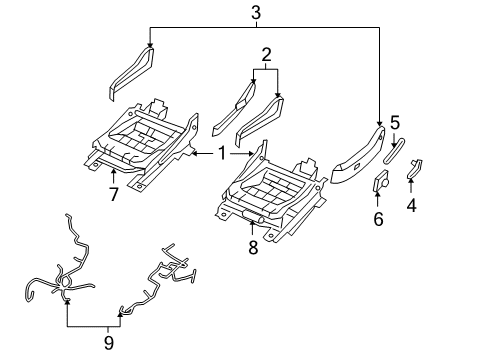 3
2
5
1
7
4
6
8
9