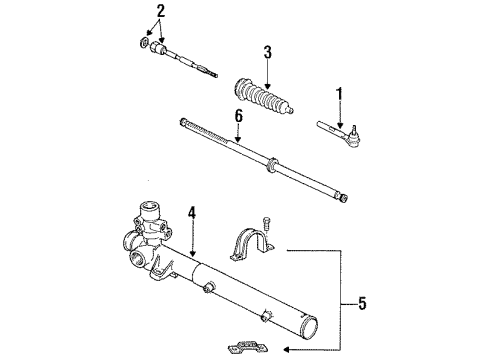 2
3
1
6
4
5