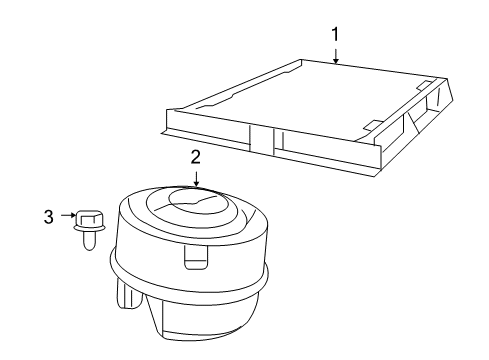 1
2
3