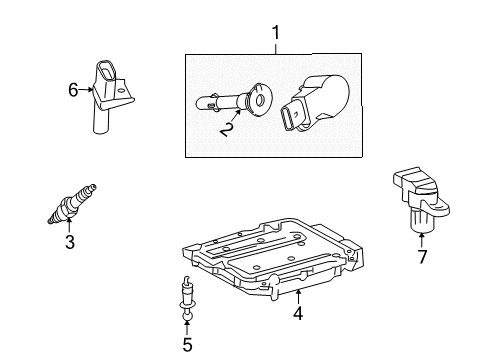 1
6
2
3
7
4
5