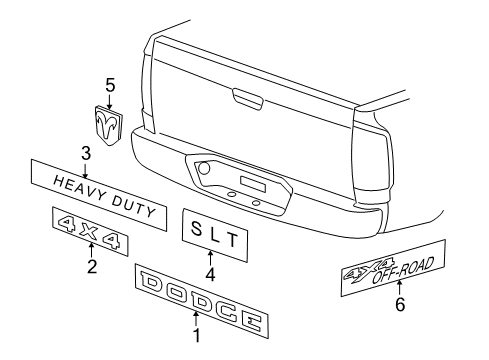 5

3

HEAVY DUTY

4X4

2

SLT

4

DODGE

1

4X4 OFF-ROAD

6