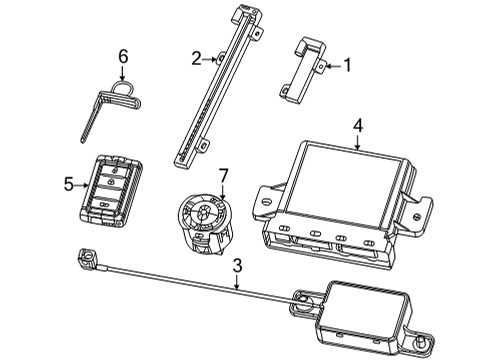 6
2
1
4
5
7
3