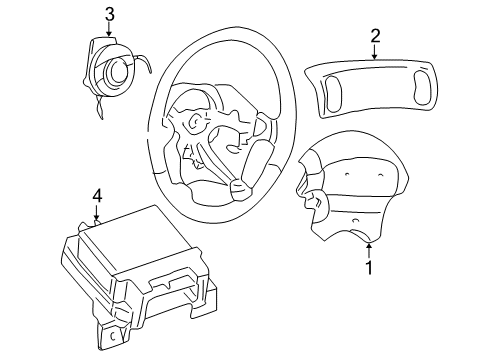 3
2
4
1