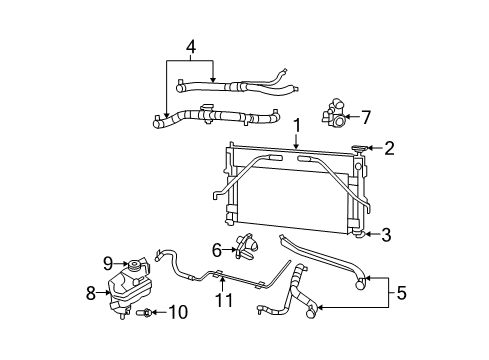 4
7
1
2
3
6
9
8
11
10
5