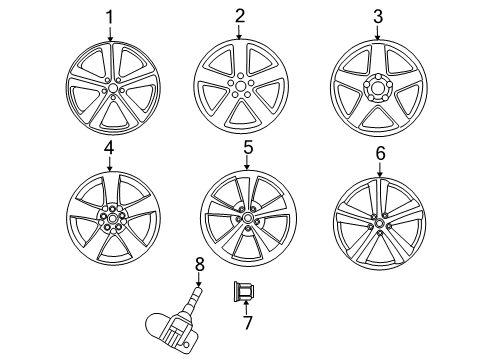 1
2
3
4
5
6
8
7