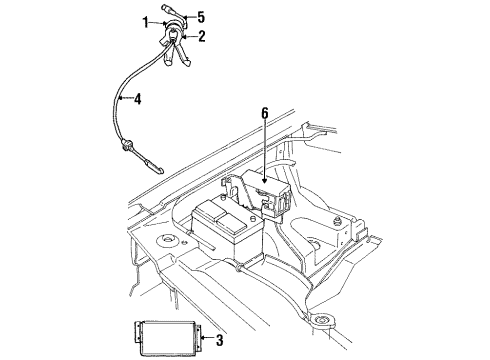 1
5
2
4
6
3