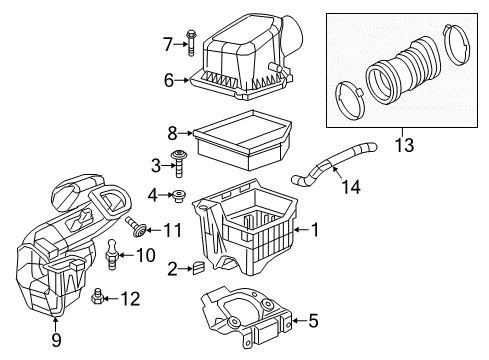 7
6
13
8
3
14
4
11
1
10
2
12
5
9