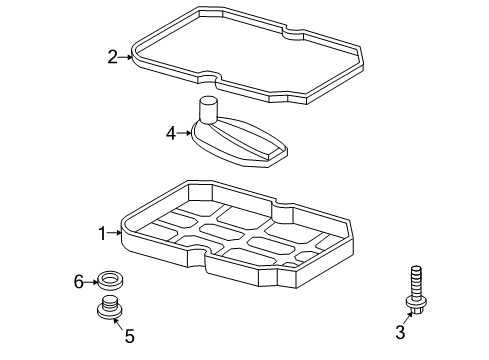 2
4
1
6
5
3