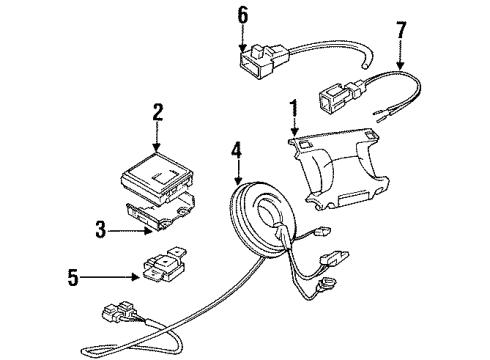 6
7
2
1
4
3
5