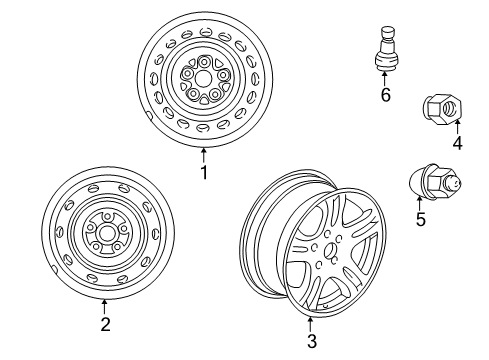 6
4
1
5
2
3