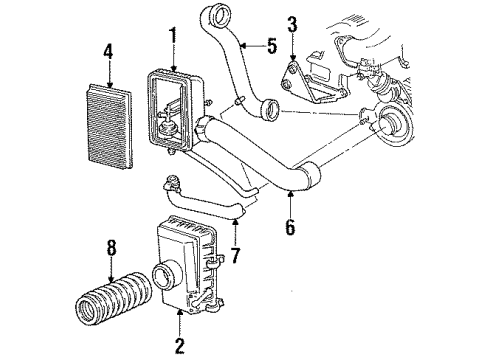 4
1
5
3
6
7
8
2