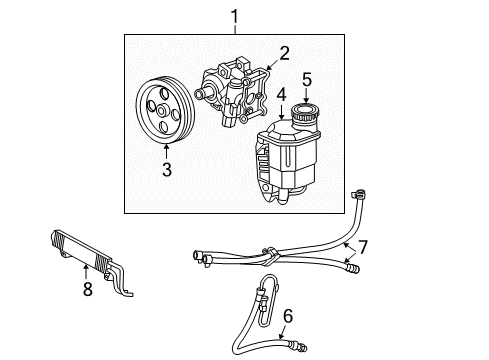 1
2
5
4
3
7
8
6