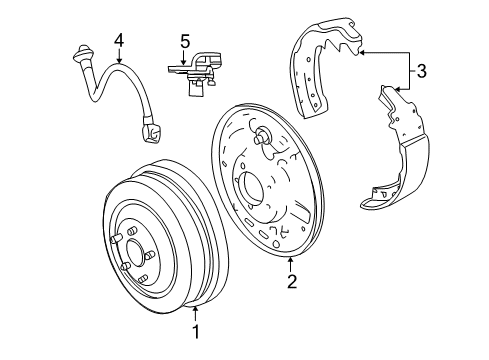 4
5
3
2
1