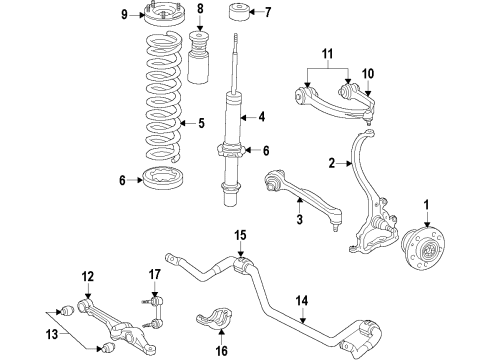 9
8
7
11
10
5
4
6
6
2
3
1
15
12
17
14
13
16