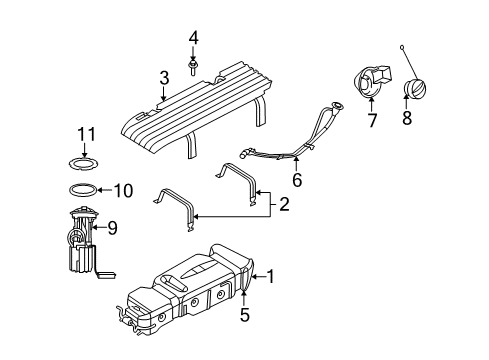 4
3
7
8
11
6
10
2
9
1
5