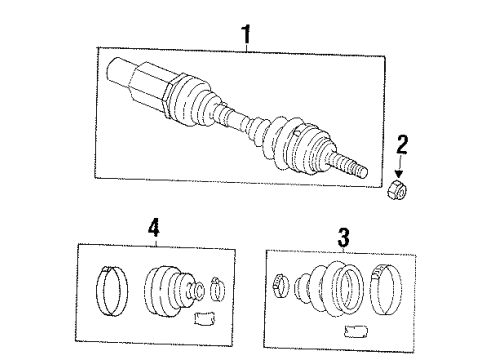 1
2
4
3