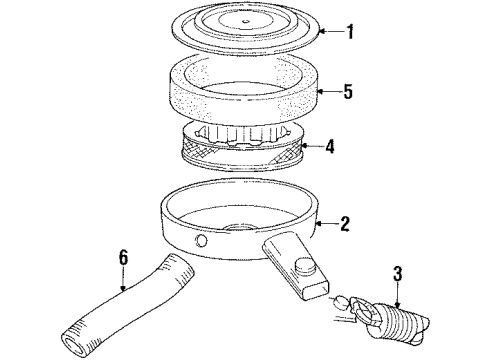 1
5
4
2
6
3