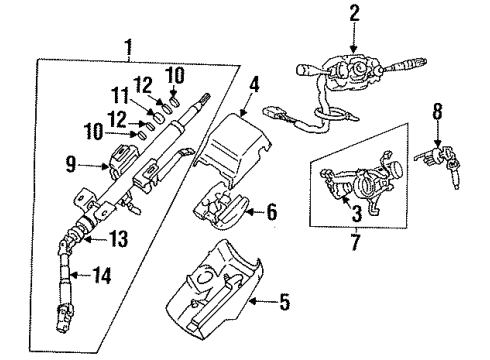 1
2
10
12
11
4
12
10
8
9
6
3
7
13
14
5