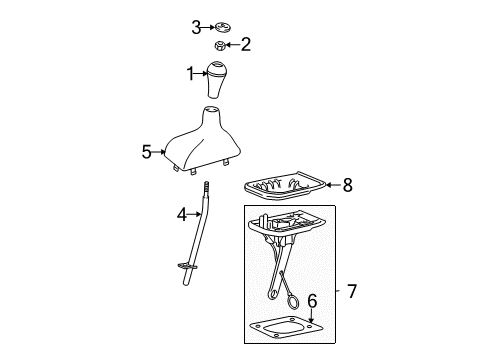 3
2
1
5
8
4
7
6