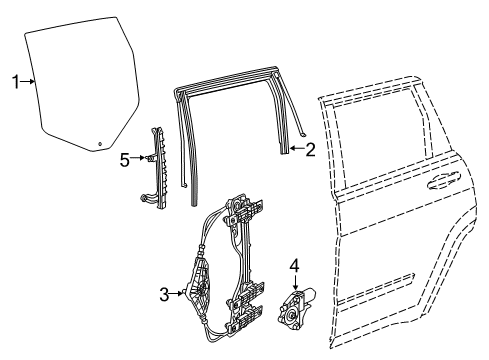 1
5
2
3
4