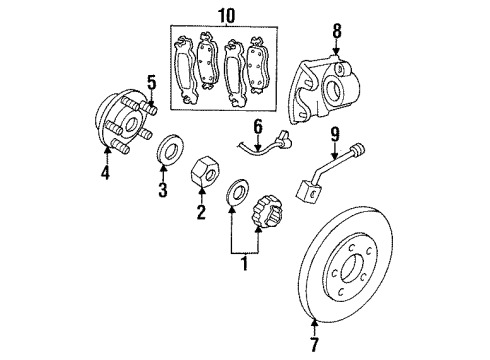 10
8
5
6
9
4
3
2
1
7