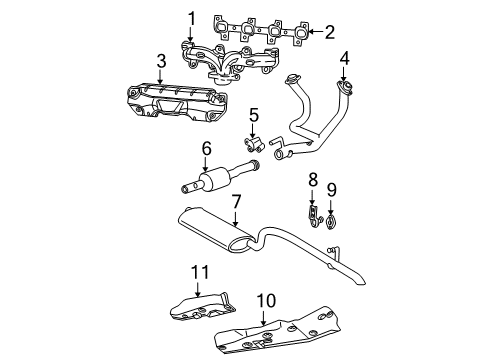 1
2
3
4
5
6
8
9
7
11
10