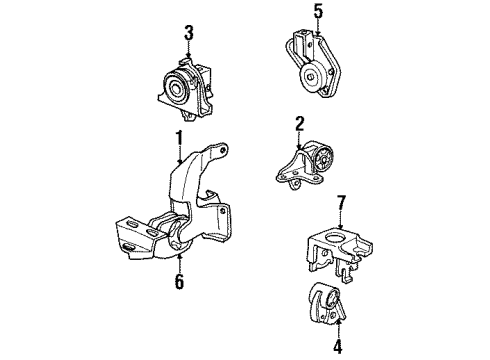 3
5
1
2
7
6
4