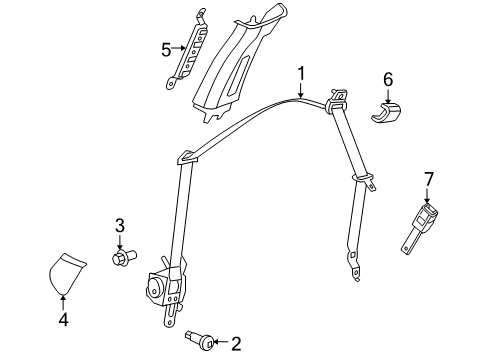 5
1
6
7
3
4
2