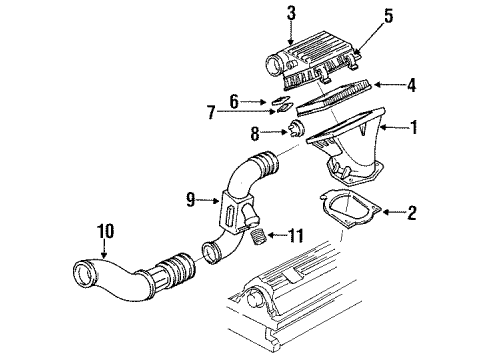 3
5
4
6
7
1
8
9
2
10
11