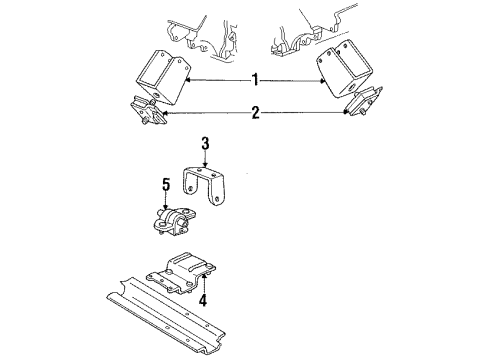 1
2
3
5
4