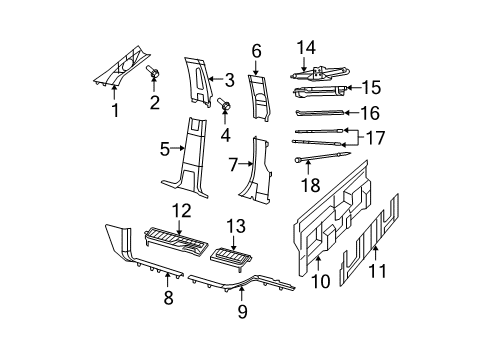 1
2
3
4
5
6
7
8
9
10
11
12
13
14
15
16
17
18