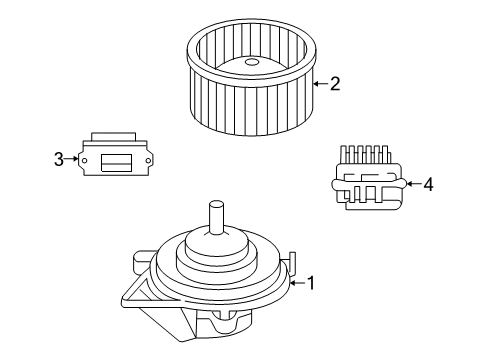 2
3
4
1