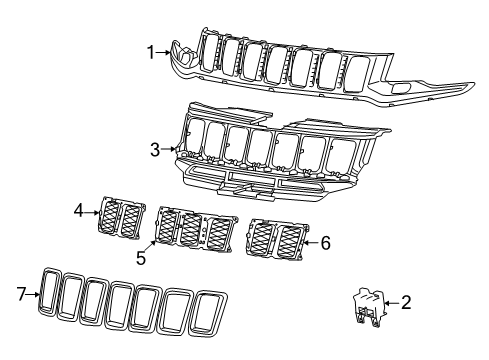 1
3
4
5
6
7
2