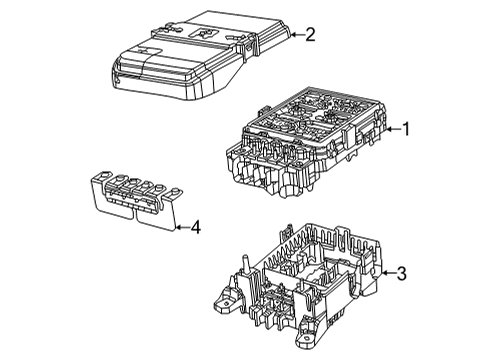 2
1
4
3